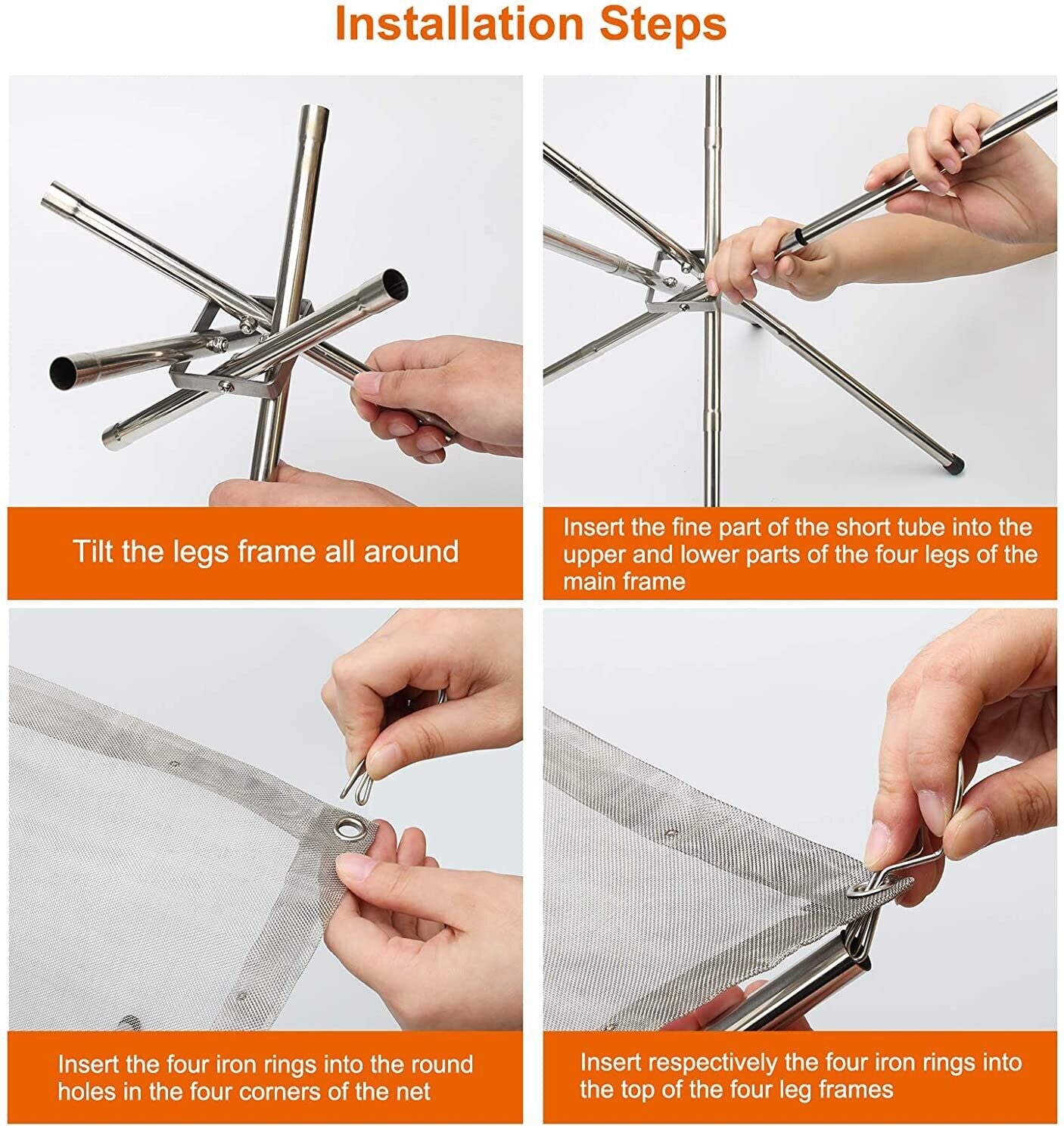 Installation Steps

Tilt the legs frame all around

Insert the fine part of the short tube into the upper and lower parts of the four legs of the main frame

Insert the four iron rings into the round holes in the four corners of the net

Insert respectively the four iron rings into the top of the four leg frames